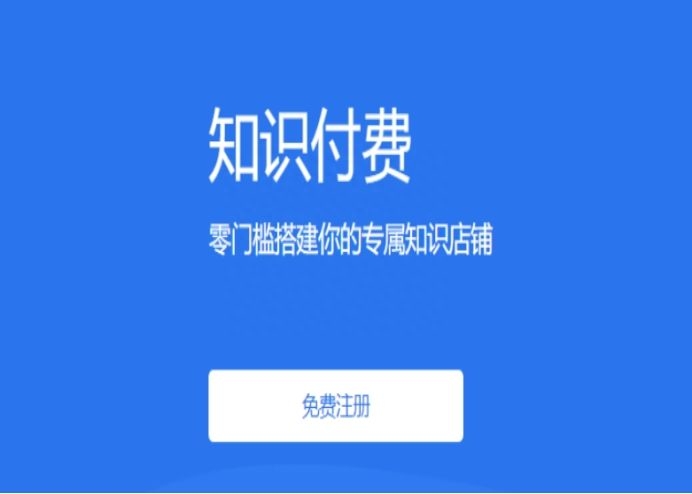 知识付费

零门槛搭建你的专属知识店铺

免费注册